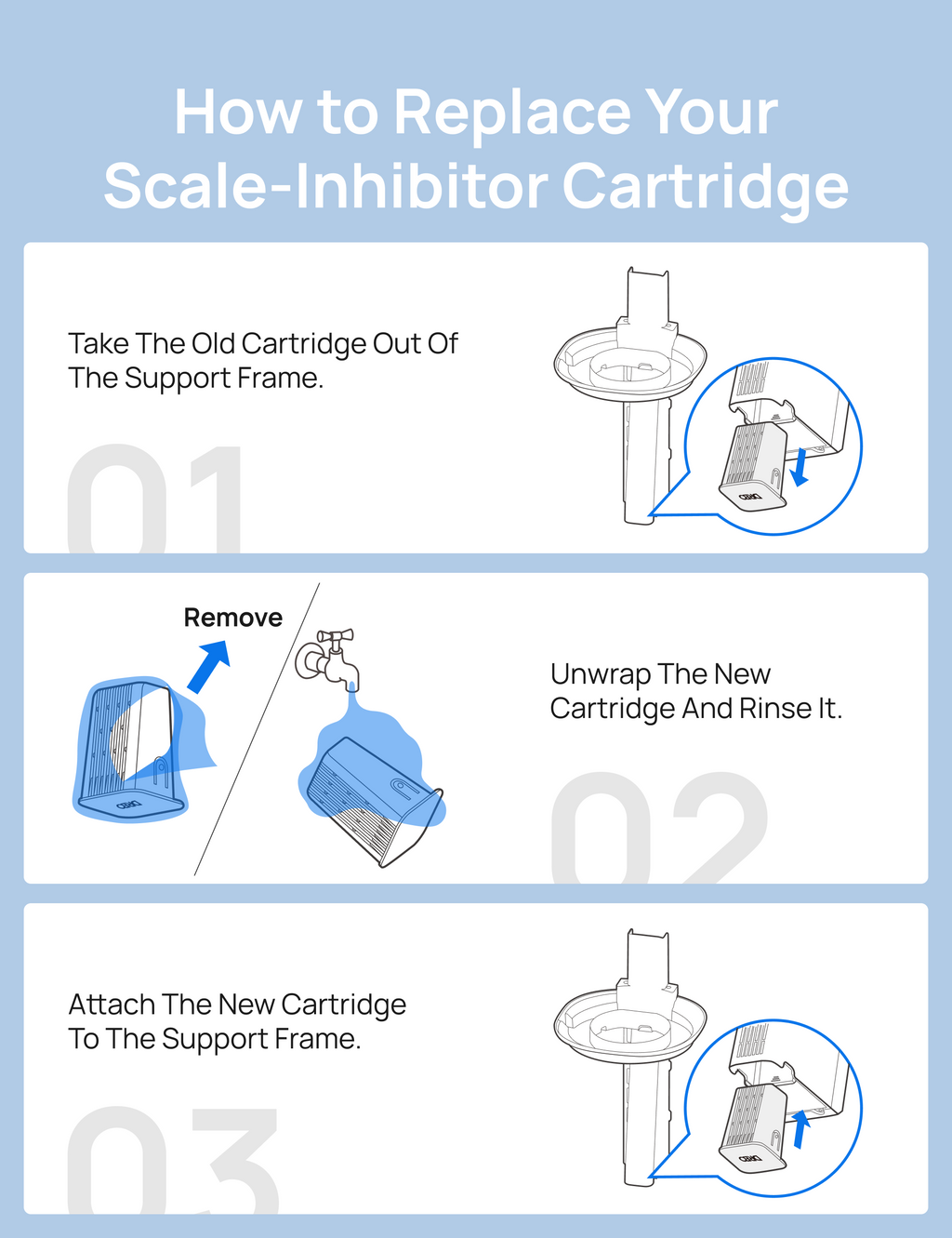 How to Replace Your Scale-Inhibitor Cartridge

Take The Old Cartridge Out Of The Support Frame.

01

Remove

Unwrap The New Cartridge And Rinse It.

02

Attach The New Cartridge To The Support Frame.

03