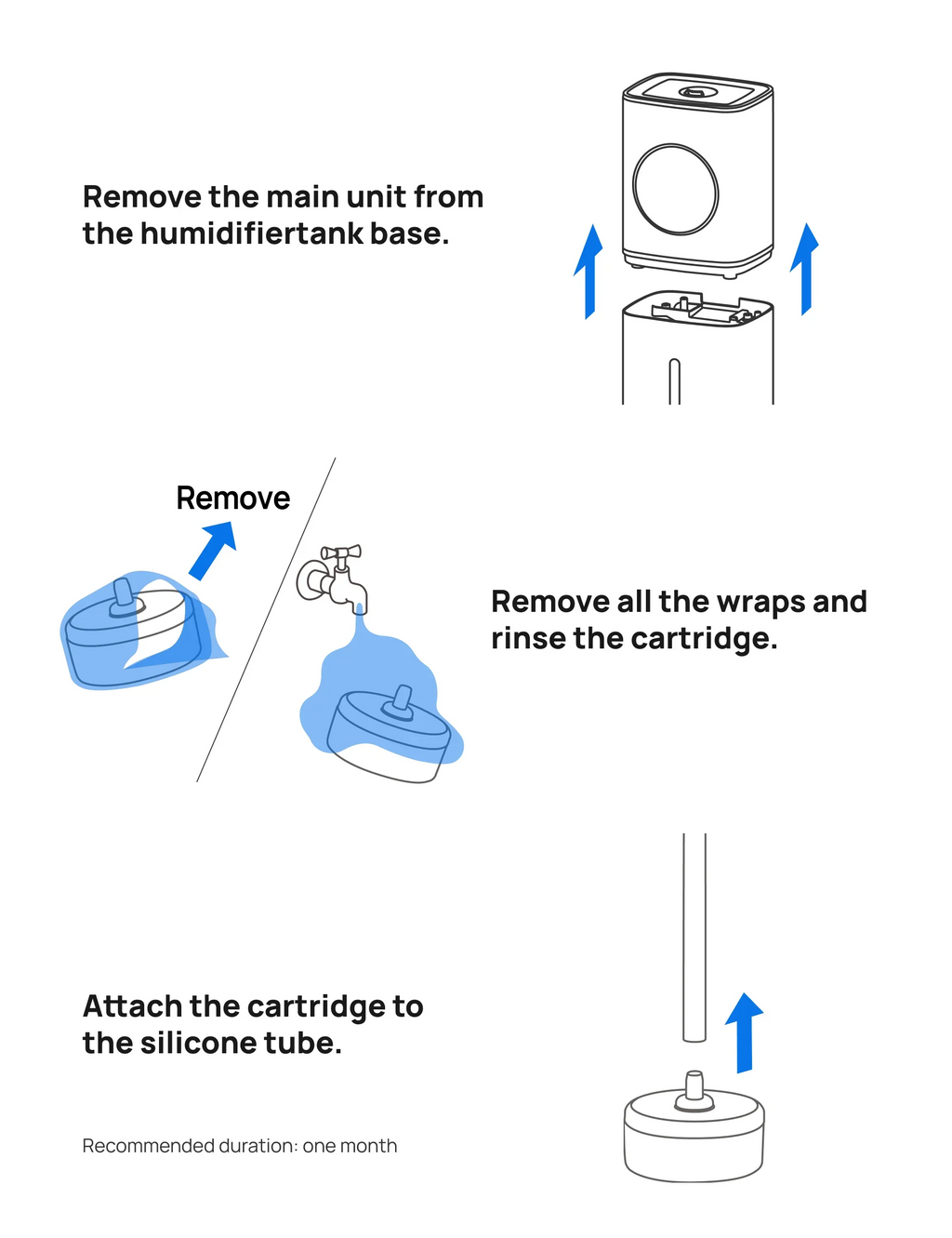 Remove the main unit from the humidifiertank base.

Remove

Remove all the wraps and rinse the cartridge.

Attach the cartridge to the silicone tube.

Recommended duration: one month