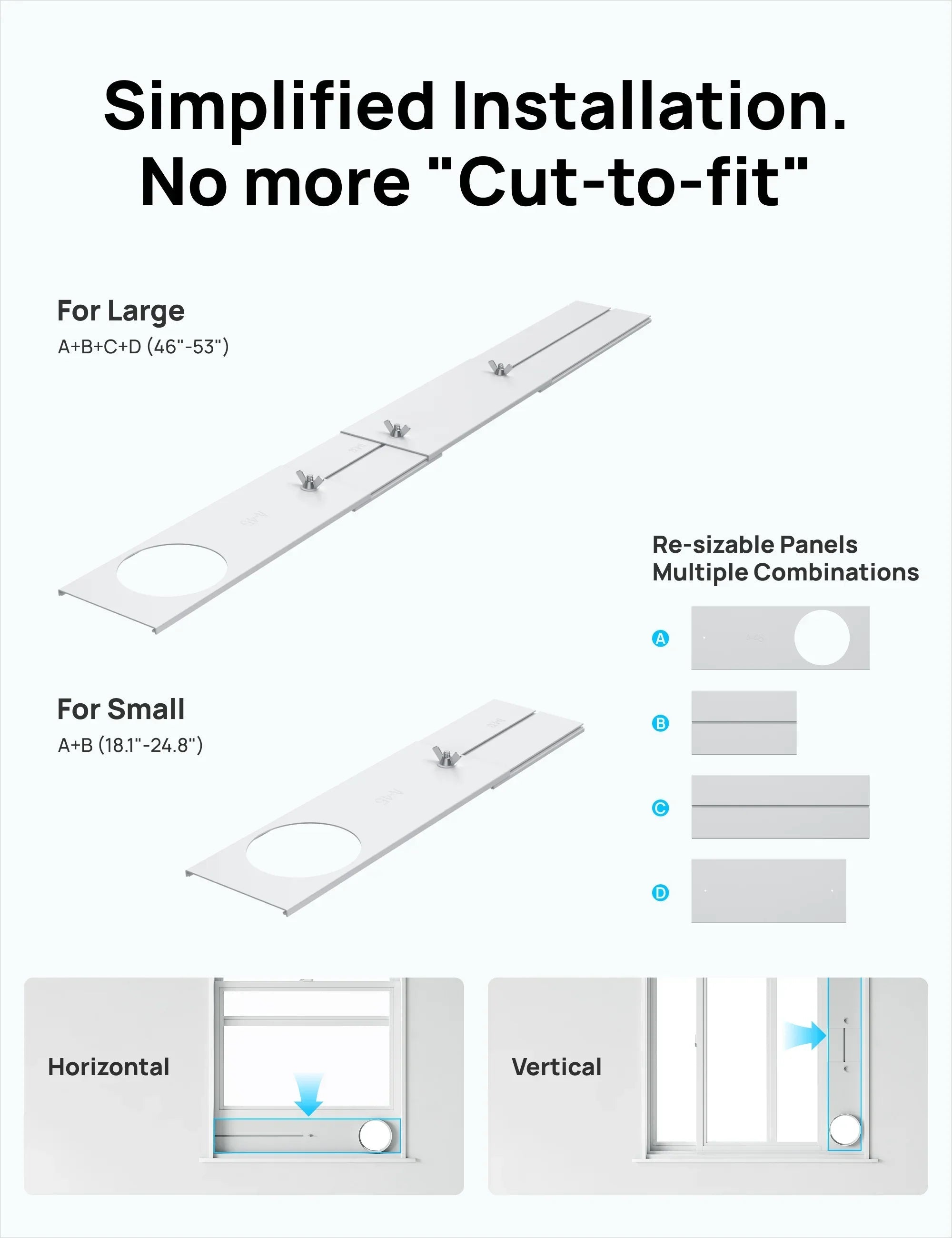 Simplified Installation.
No more "Cut-to-fit"

For Large
A+B+C+D (46"-53")

Re-sizable Panels
Multiple Combinations

A

B

C

D

For Small
A+B (18.1"-24.8")

Horizontal

Vertical