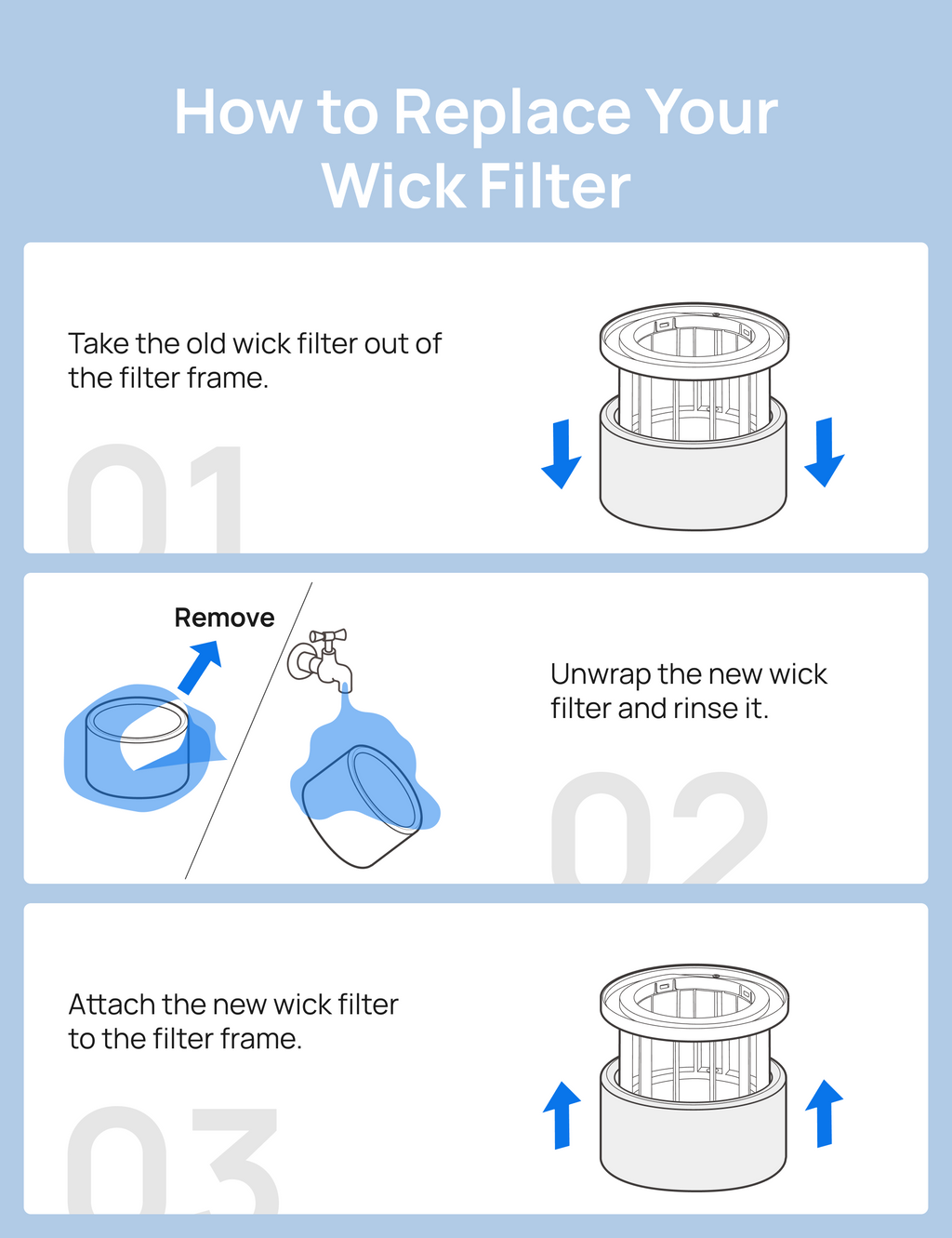 How to Replace Your Wick Filter

Take the old wick filter out of the filter frame.

01

Remove

Unwrap the new wick filter and rinse it.

02

Attach the new wick filter to the filter frame.

03