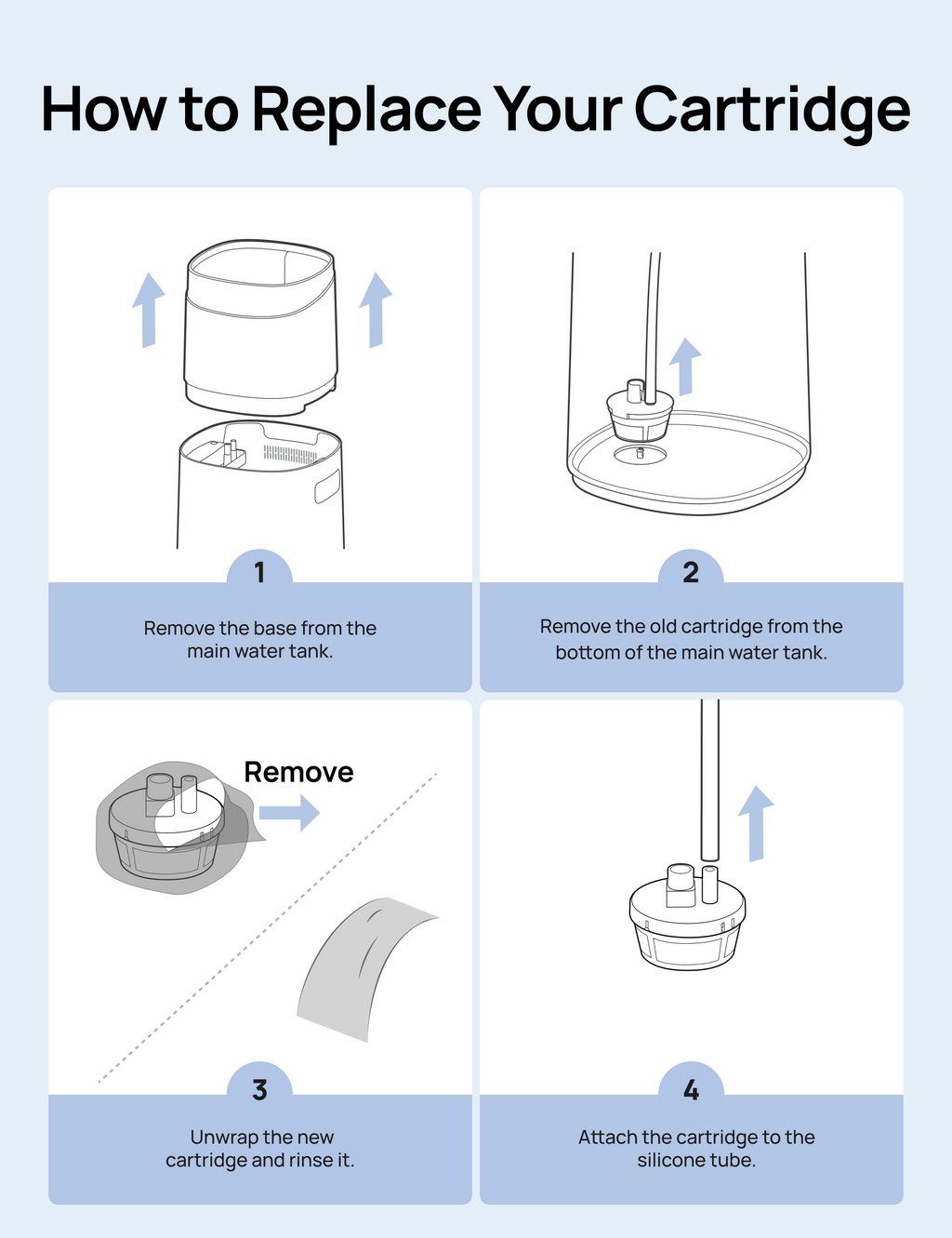 How to Replace Your Cartridge

1

Remove the base from the main water tank.

2

Remove the old cartridge from the bottom of the main water tank.

Remove

3

Unwrap the new cartridge and rinse it.

4

Attach the cartridge to the silicone tube.