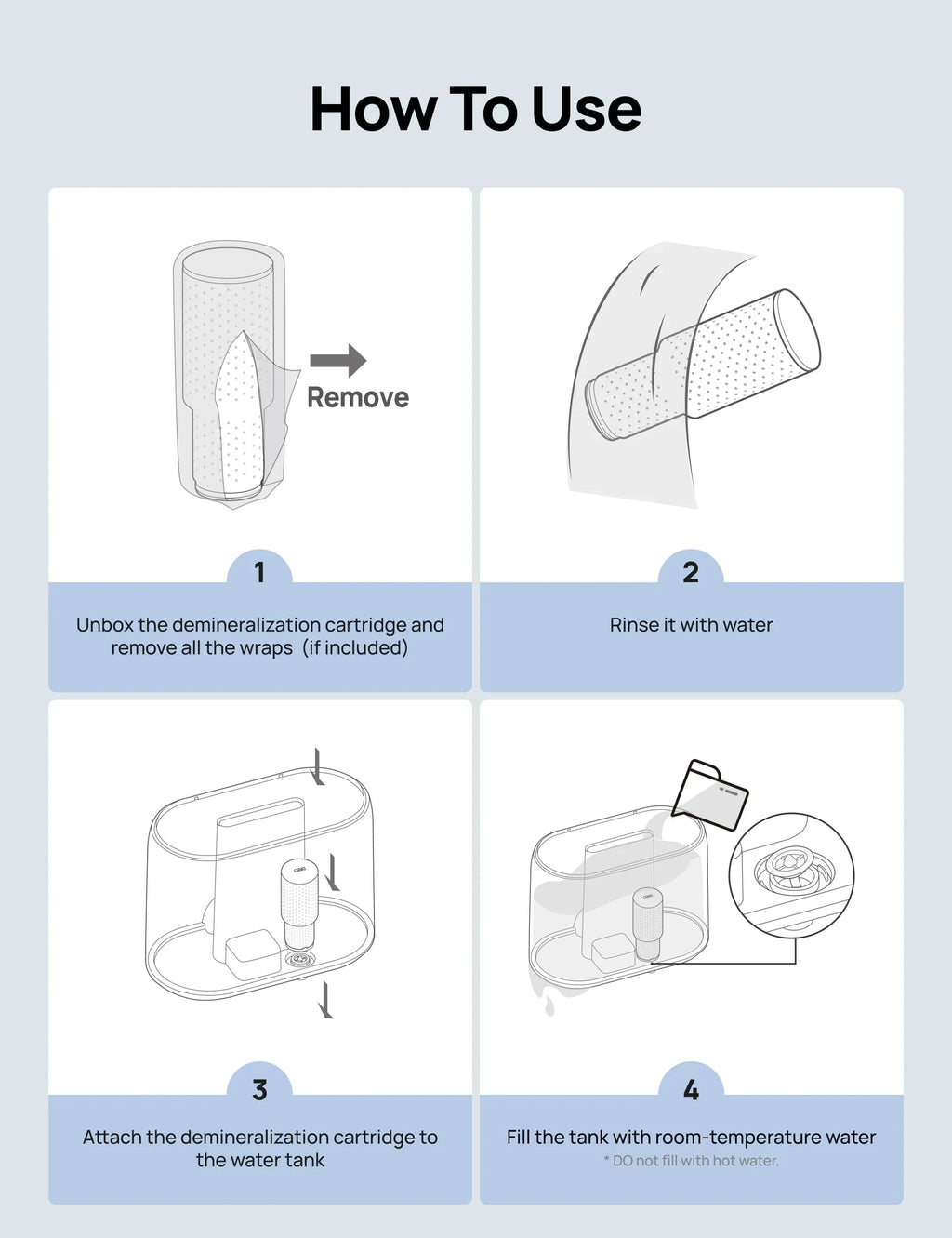 How To Use

Remove

1

Unbox the demineralization cartridge and remove all the wraps (if included)

2

Rinse it with water

3

Attach the demineralization cartridge to the water tank

4

Fill the tank with room-temperature water

* DO not fill with hot water.